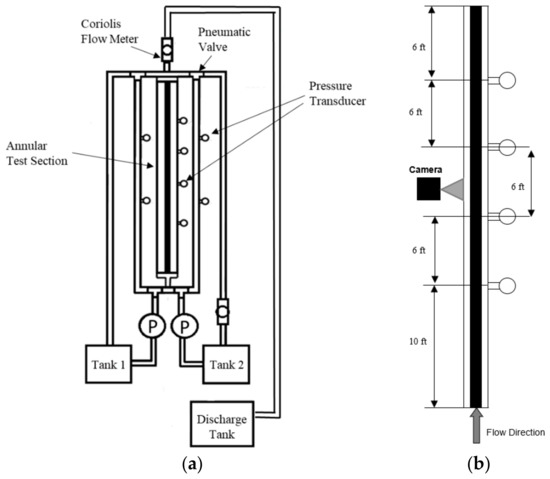 Coriolis Flow Meter

Pneumatic Valve

Pressure Transducer

Annular Test Section

P

P

Tank 1

Tank 2

Discharge Tank

(a)

6 ft

6 ft

Camera

6 ft

6 ft

10 ft

Flow Direction

(b)